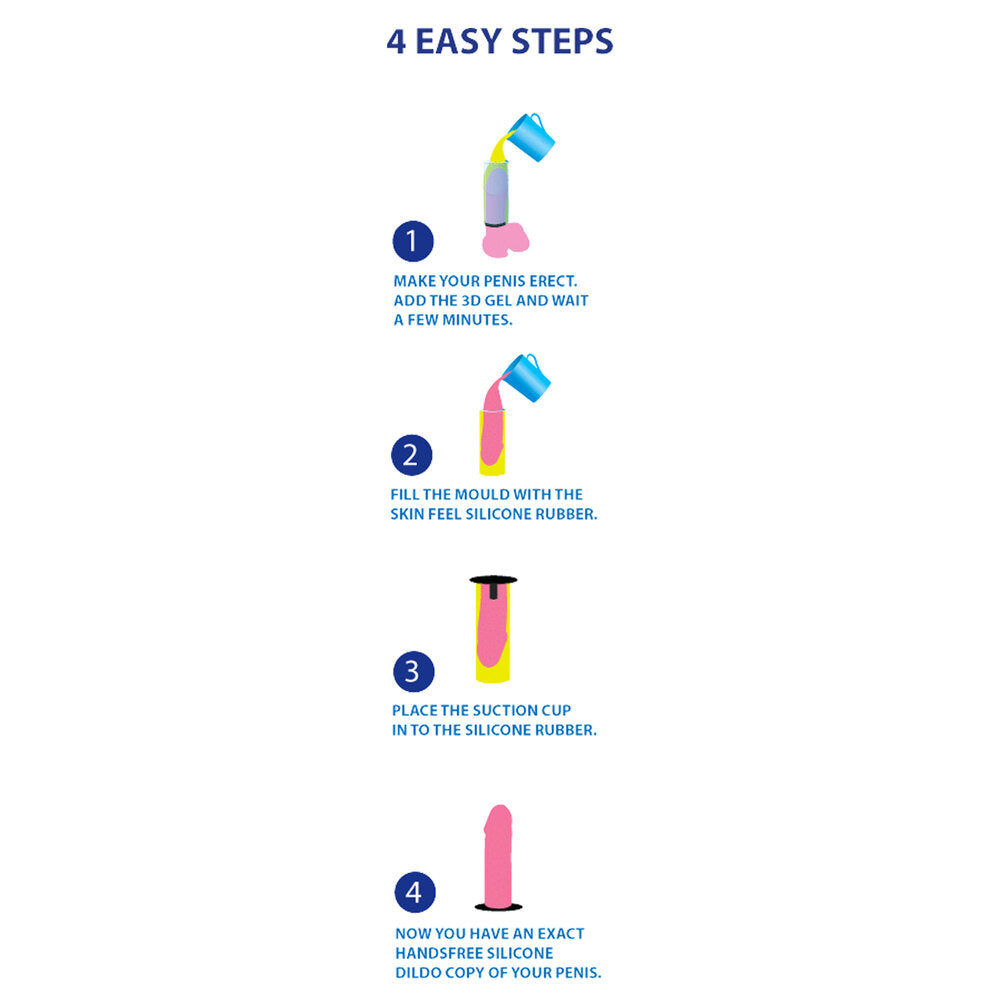 4 EASY STEPS

1

MAKE YOUR PENIS ERECT. ADD THE 3D GEL AND WAIT A FEW MINUTES.

2

FILL THE MOULD WITH THE SKIN FEEL SILICONE RUBBER.

3

PLACE THE SUCTION CUP IN TO THE SILICONE RUBBER.

4

NOW YOU HAVE AN EXACT HANDSFREE SILICONE DILDO COPY OF YOUR PENIS.